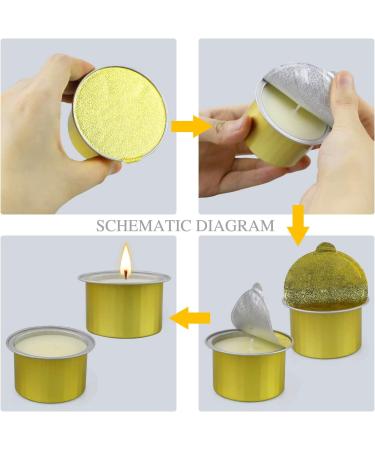 SCHEMATIC DIAGRAM