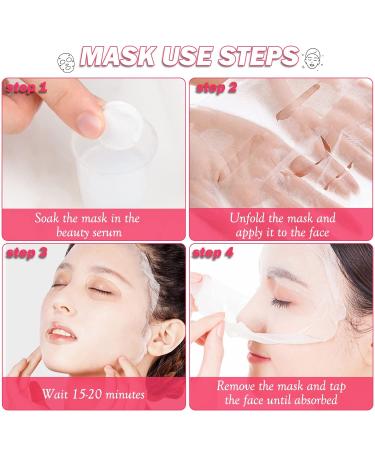 MASK USE STEPS

step 1

Soak the mask in the beauty serum

step 2

Unfold the mask and apply it to the face

step 3

Wait 15-20 minutes

step 4

Remove the mask and tap the face until absorbed