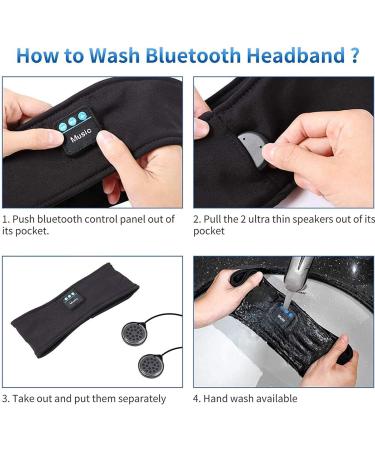 How to Wash Bluetooth Headband ?

Music

1. Push bluetooth control panel out of its pocket.

2. Pull the 2 ultra thin speakers out of its pocket

3. Take out and put them separately

4. Hand wash available