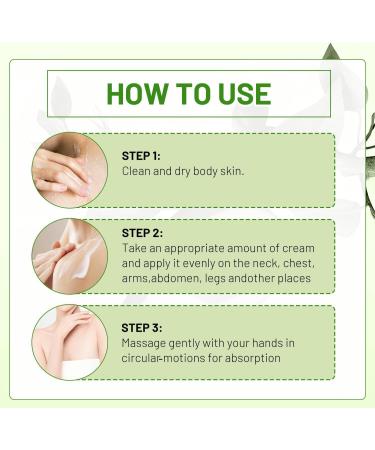 HOW TO USE

STEP 1:
Clean and dry body skin.

STEP 2:
Take an appropriate amount of cream and apply it evenly on the neck, chest, arms,abdomen, legs andother places

STEP 3:
Massage gently with your hands in circular-motions for absorption