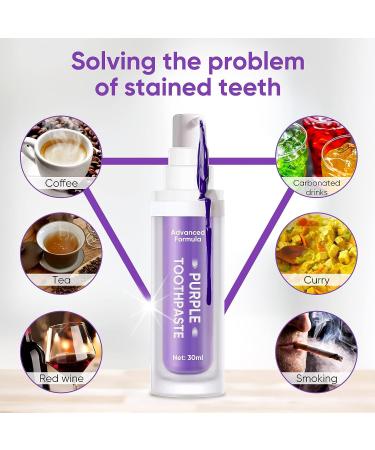 Solving the problem of stained teeth

Coffee

Tea

Red wine

Advanced Formula

PURPLE TOOTHPASTE

Net: 30ml

Carbonated drinks

Curry

Smoking