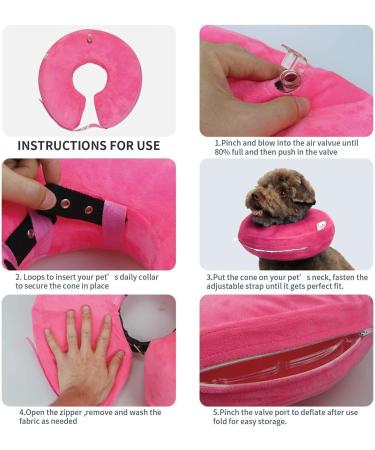 INSTRUCTIONS FOR USE

1.Pinch and blow into the air valvue until 80% full and then push in the valve

2. Loops to insert your pet' s daily collar to secure the cone in place

3.Put the cone on your pet' s neck, fasten the adjustable strap until it gets perfect fit.

4.Open the zipper ,remove and wash the fabric as needed

5.Pinch the valve port to deflate after use fold for easy storage.