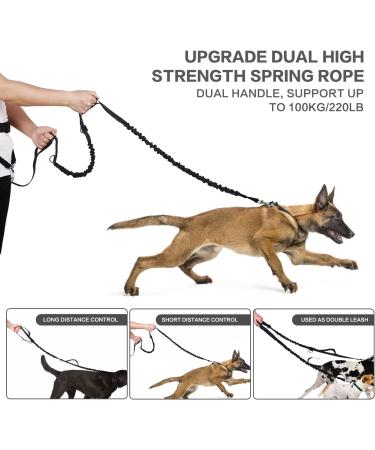 UPGRADE DUAL HIGH STRENGTH SPRING ROPE

DUAL HANDLE, SUPPORT UP TO 100KG/220LB

LONG DISTANCE CONTROL

SHORT DISTANCE CONTROL

USED AS DOUBLE LEASH