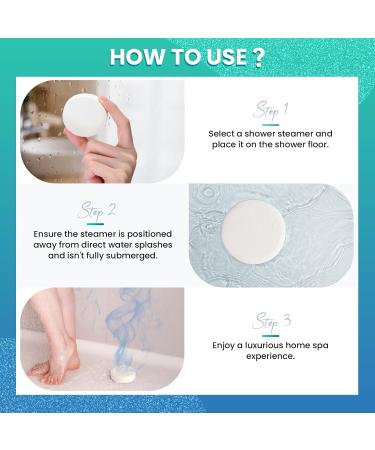 HOW TO USE ?

Step 1

Select a shower steamer and place it on the shower floor.

Step 2

Ensure the steamer is positioned away from direct water splashes and isn't fully submerged.

Step 3

Enjoy a luxurious home spa experience.