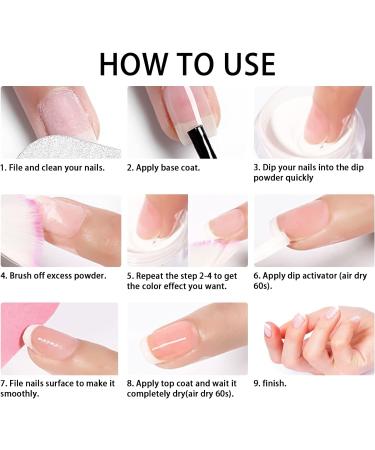 HOW TO USE

1. File and clean your nails.

2. Apply base coat.

3. Dip your nails into the dip powder quickly

4. Brush off excess powder.

5. Repeat the step 2-4 to get the color effect you want.

6. Apply dip activator (air dry 60s).

7. File nails surface to make it smoothly.

8. Apply top coat and wait it completely dry(air dry 60s).

9. finish.