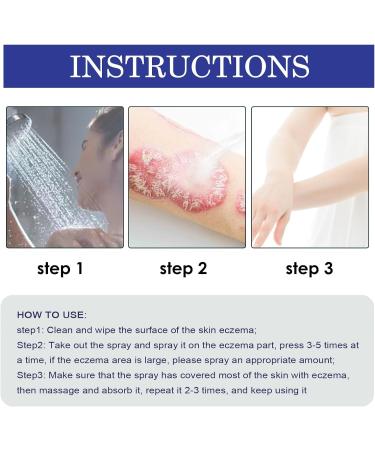 INSTRUCTIONS

step 1

step 2

step 3

HOW TO USE:
step1: Clean and wipe the surface of the skin eczema;
Step2: Take out the spray and spray it on the eczema part, press 3-5 times at a time, if the eczema area is large, please spray an appropriate amount;
Step3: Make sure that the spray has covered most of the skin with eczema, then massage and absorb it, repeat it 2-3 times, and keep using it