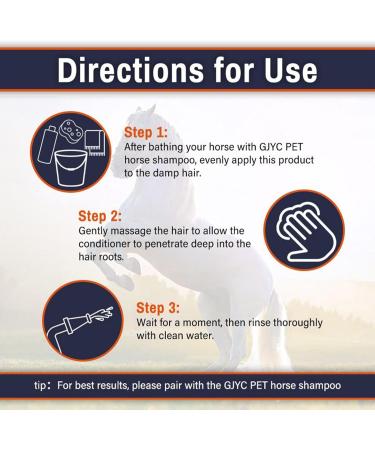 Directions for Use

Step 1:
After bathing your horse with GJYC PET horse shampoo, evenly apply this product to the damp hair.

Step 2:
Gently massage the hair to allow the conditioner to penetrate deep into the hair roots.

Step 3:
Wait for a moment, then rinse thoroughly with clean water.

tip: For best results, please pair with the GJYC PET horse shampoo