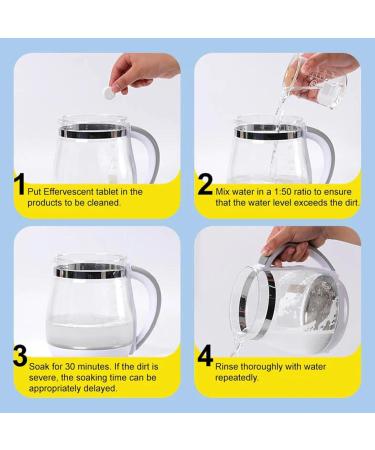 1 Put Effervescent tablet in the products to be cleaned.

2 Mix water in a 1:50 ratio to ensure that the water level exceeds the dirt.

3 Soak for 30 minutes. If the dirt is severe, the soaking time can be appropriately delayed.

4 Rinse thoroughly with water repeatedly.