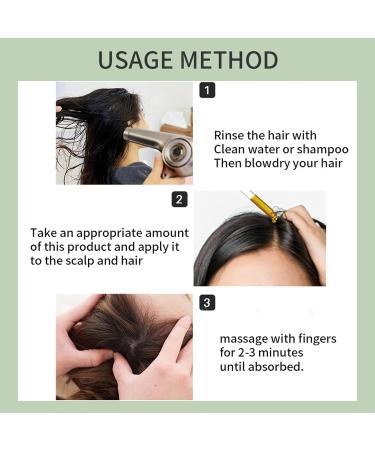 USAGE METHOD

1

Rinse the hair with Clean water or shampoo Then blowdry your hair

2

Take an appropriate amount of this product and apply it to the scalp and hair

3

massage with fingers for 2-3 minutes until absorbed.