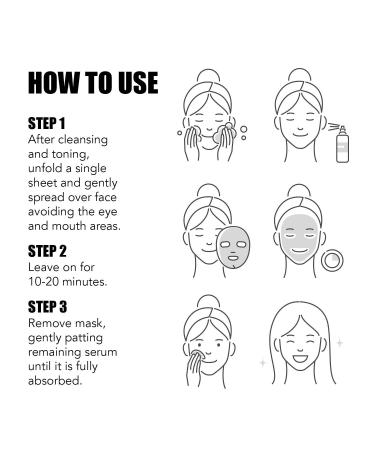 HOW TO USE

STEP 1
After cleansing and toning, unfold a single sheet and gently spread over face avoiding the eye and mouth areas.

STEP 2
Leave on for 10-20 minutes.

STEP 3
Remove mask, gently patting remaining serum until it is fully absorbed.