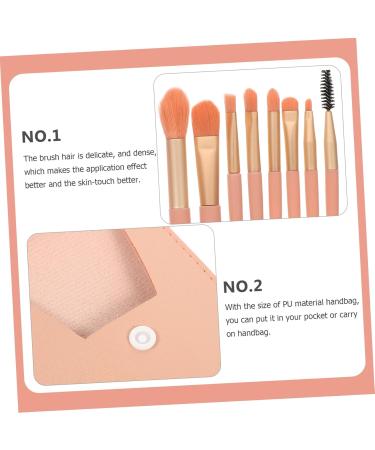 NO.1

The brush hair is delicate, and dense, which makes the application effect better and the skin-touch better.

NO.2

With the size of PU material handbag, you can put it in your pocket or carry on handbag.