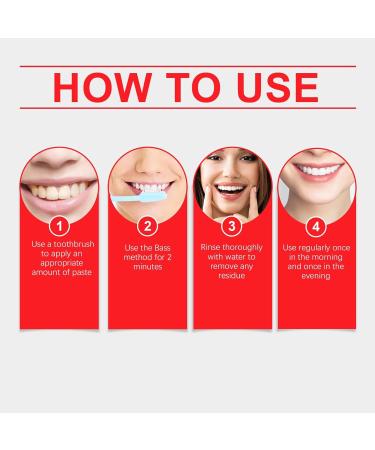 HOW TO USE

1
Use a toothbrush to apply an appropriate amount of paste

2
Use the Bass method for 2 minutes

3
Rinse thoroughly with water to remove any residue

4
Use regularly once in the morning and once in the evening