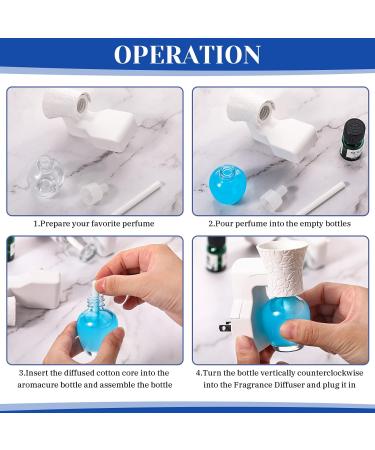 OPERATION

1.Prepare your favorite perfume

2.Pour perfume into the empty bottles

3.Insert the diffused cotton core into the aromacure bottle and assemble the bottle

4.Turn the bottle vertically counterclockwise into the Fragrance Diffuser and plug it in