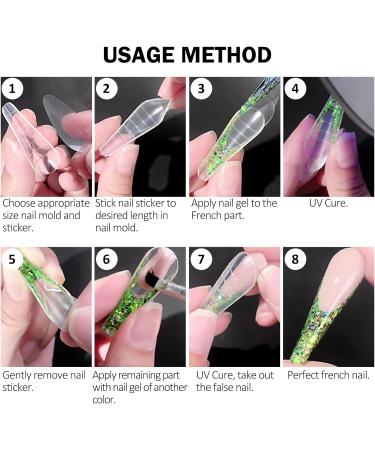 USAGE METHOD

1
Choose appropriate size nail mold and sticker.

2
Stick nail sticker to desired length in nail mold.

3
Apply nail gel to the French part.

4
UV Cure.

5
Gently remove nail sticker.

6
Apply remaining part with nail gel of another color.

7
UV Cure, take out the false nail.

8
Perfect french nail.