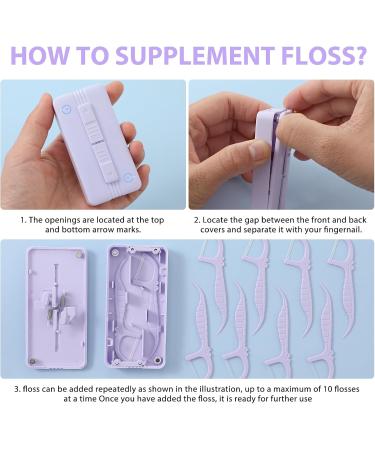 HOW TO SUPPLEMENT FLOSS?

1. The openings are located at the top and bottom arrow marks.

2. Locate the gap between the front and back covers and separate it with your fingernail.

3. floss can be added repeatedly as shown in the illustration, up to a maximum of 10 flosses at a time Once you have added the floss, it is ready for further use