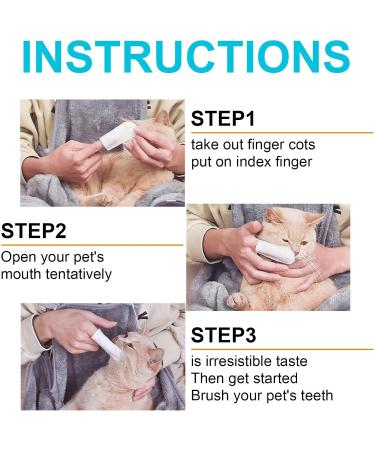 INSTRUCTIONS

STEP1

take out finger cots
put on index finger

STEP2

Open your pet's
mouth tentatively

STEP3

is irresistible taste
Then get started
Brush your pet's teeth