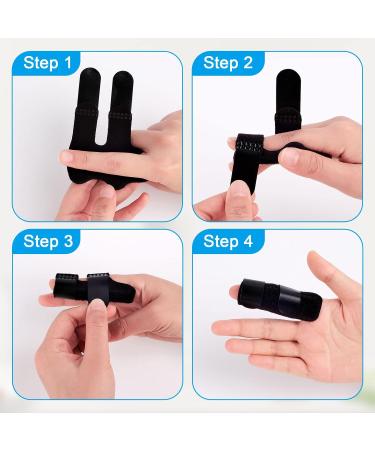 Step 1

Step 2

Step 3

Step 4