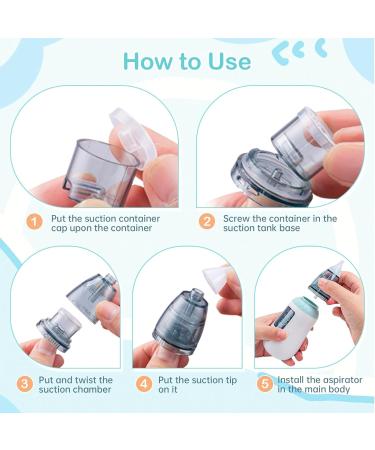 How to Use

1 Put the suction container cap upon the container

2 Screw the container in the suction tank base

3 Put and twist the suction chamber

4 Put the suction tip on it

5 Install the aspirator in the main body