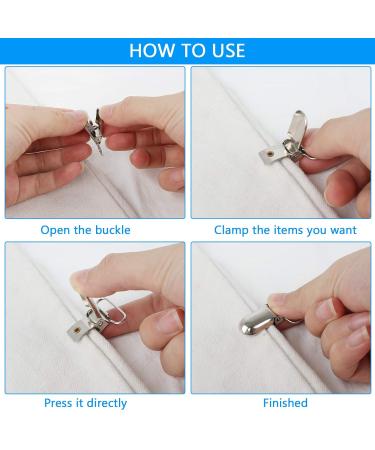 HOW TO USE

Open the buckle

Clamp the items you want

Press it directly

Finished