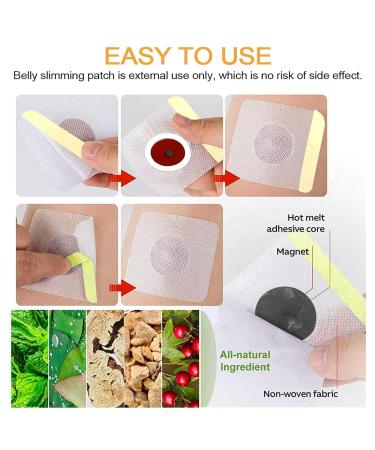 EASY TO USE

Belly slimming patch is external use only, which is no risk of side effect.

Hot melt adhesive core

Magnet

All-natural Ingredient

Non-woven fabric