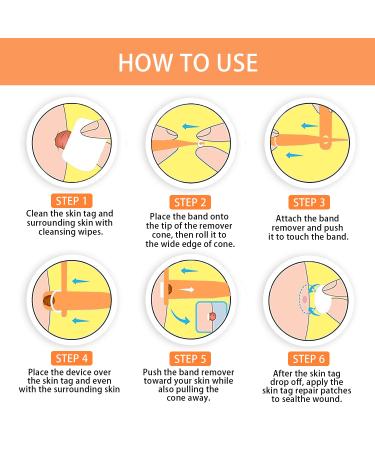 HOW TO USE

STEP 1
Clean the skin tag and surrounding skin with cleansing wipes.

STEP 2
Place the band onto the tip of the remover cone, then roll it to the wide edge of cone.

STEP 3
Attach the band remover and push it to touch the band.

STEP 4
Place the device over the skin tag and even with the surrounding skin

STEP 5
Push the band remover toward your skin while also pulling the cone away.

STEP 6
After the skin tag drop off, apply the skin tag repair patches to sealthe wound.