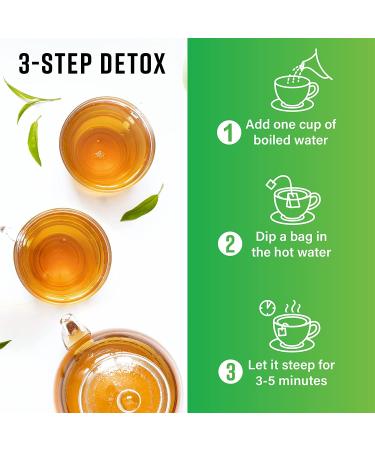 3-STEP DETOX

1 Add one cup of boiled water

2 Dip a bag in the hot water

3 Let it steep for 3-5 minutes