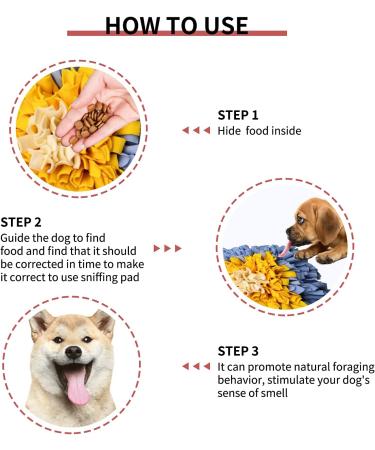 HOW TO USE

STEP 1
Hide food inside

STEP 2
Guide the dog to find food and find that it should be corrected in time to make it correct to use sniffing pad

STEP 3
It can promote natural foraging behavior, stimulate your dog's sense of smell