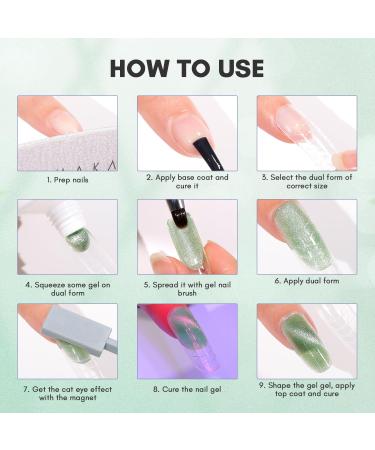 HOW TO USE

AKA

1. Prep nails

2. Apply base coat and cure it

3. Select the dual form of correct size

4. Squeeze some gel on dual form

5. Spread it with gel nail brush

6. Apply dual form

7. Get the cat eye effect with the magnet

8. Cure the nail gel

9. Shape the gel gel, apply top coat and cure