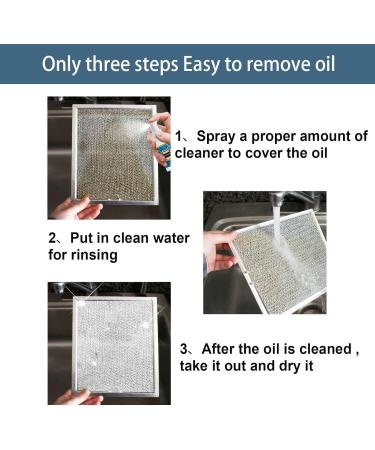 Only three steps Easy to remove oil

1、Spray a proper amount of cleaner to cover the oil

2、Put in clean water for rinsing

3、After the oil is cleaned , take it out and dry it