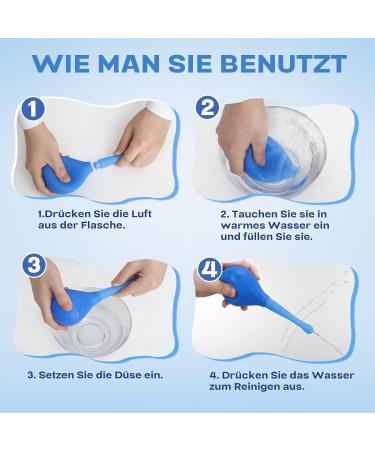 WIE MAN SIE BENUTZT

1

1.Drücken Sie die Luft aus der Flasche.

2

2. Tauchen Sie sie in warmes Wasser ein und füllen Sie sie.

3

3. Setzen Sie die Düse ein.

4

4. Drücken Sie das Wasser zum Reinigen aus.