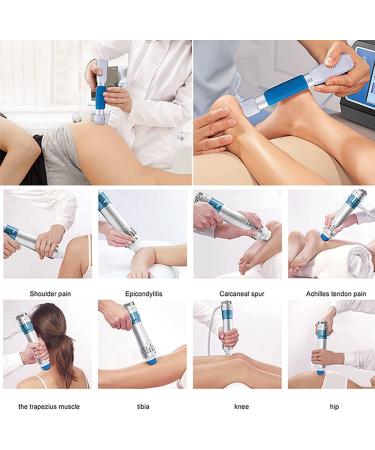 Shoulder pain

Epicondylitis

Calcaneal spur

Achilles tendon pain

the trapezius muscle

tibia

knee

hip