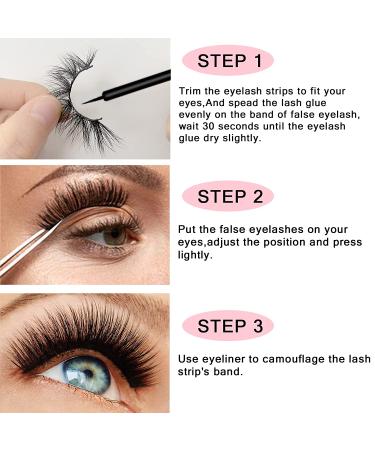 STEP 1

Trim the eyelash strips to fit your eyes,And spead the lash glue evenly on the band of false eyelash, wait 30 seconds until the eyelash glue dry slightly.

STEP 2

Put the false eyelashes on your eyes,adjust the position and press lightly.

STEP 3

Use eyeliner to camouflage the lash strip's band.