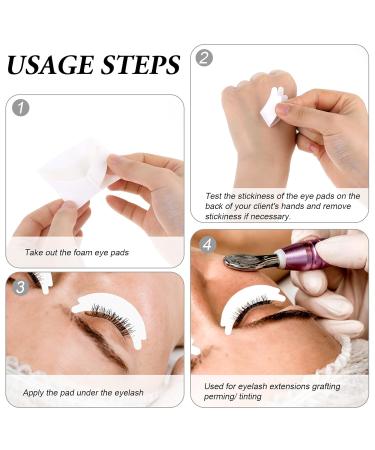 USAGE STEPS

1

Take out the foam eye pads

2

Test the stickiness of the eye pads on the back of your client's hands and remove stickiness if necessary.

3

Apply the pad under the eyelash

4

Used for eyelash extensions grafting perming/ tinting