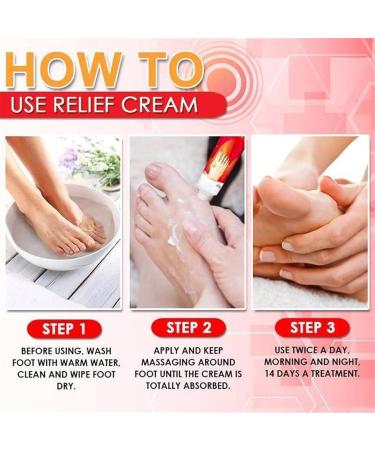 HOW TO
USE RELIEF CREAM

STEP 1
BEFORE USING, WASH FOOT WITH WARM WATER, CLEAN AND WIPE FOOT DRY.

STEP 2
APPLY AND KEEP MASSAGING AROUND FOOT UNTIL THE CREAM IS TOTALLY ABSORBED.

STEP 3
USE TWICE A DAY, MORNING AND NIGHT, 14 DAYS A TREATMENT.