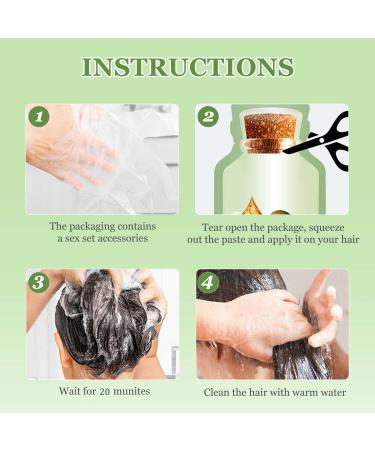 INSTRUCTIONS

1

The packaging contains a sex set accessories

2

Tear open the package, squeeze out the paste and apply it on your hair

3

Wait for 20 munites

4

Clean the hair with warm water