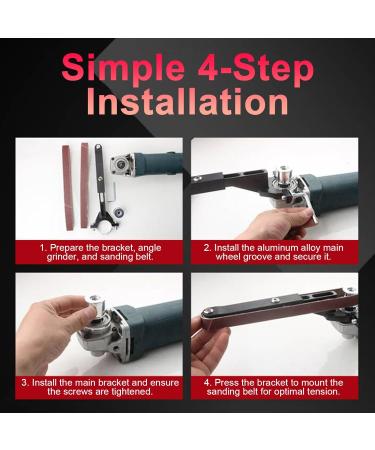 Simple 4-Step Installation

1. Prepare the bracket, angle grinder, and sanding belt.

2. Install the aluminum alloy main wheel groove and secure it.

3. Install the main bracket and ensure the screws are tightened.

4. Press the bracket to mount the sanding belt for optimal tension.