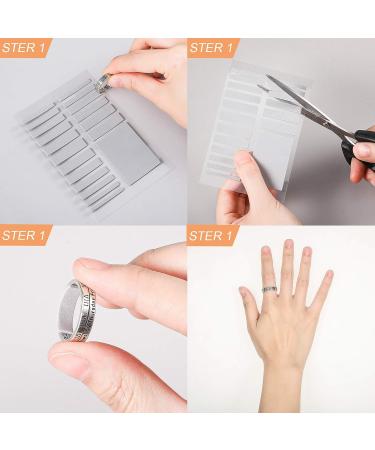 STER 1

STER 1

STER 1

STER 1