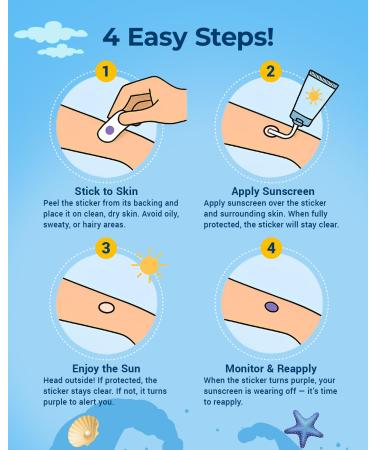 4 Easy Steps!

1

Stick to Skin

Peel the sticker from its backing and place it on clean, dry skin. Avoid oily, sweaty, or hairy areas.

2

Apply Sunscreen

Apply sunscreen over the sticker and surrounding skin. When fully protected, the sticker will stay clear.

3

Enjoy the Sun

Head outside! If protected, the sticker stays clear. If not, it turns purple to alert you.

4

Monitor & Reapply

When the sticker turns purple, your sunscreen is wearing off — it's time to reapply.