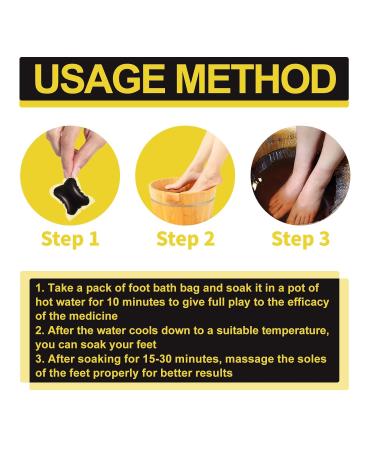 USAGE METHOD

Step 1

Step 2

Step 3

1. Take a pack of foot bath bag and soak it in a pot of hot water for 10 minutes to give full play to the efficacy of the medicine
2. After the water cools down to a suitable temperature, you can soak your feet
3. After soaking for 15-30 minutes, massage the soles of the feet properly for better results