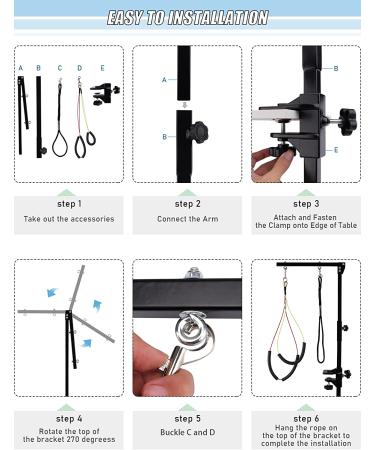 EASY TO INSTALLATION

A B C D E

A

B

B

E

step 1
Take out the accessories

step 2
Connect the Arm

step 3
Attach and Fasten the Clamp onto Edge of Table

step 4
Rotate the top of the bracket 270 degreess

step 5
Buckle C and D

step 6
Hang the rope on the top of the bracket to complete the installation