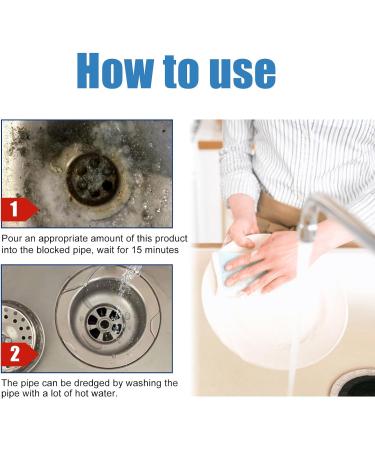 How to use

1

Pour an appropriate amount of this product into the blocked pipe, wait for 15 minutes

2

The pipe can be dredged by washing the pipe with a lot of hot water.