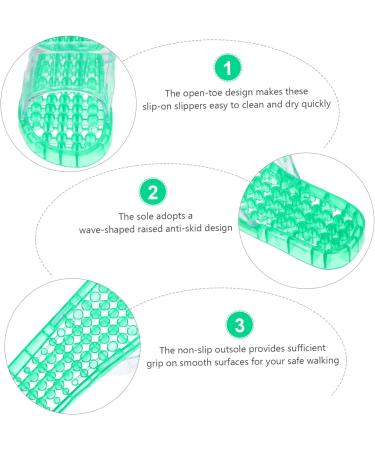 1

The open-toe design makes these slip-on slippers easy to clean and dry quickly

2

The sole adopts a wave-shaped raised anti-skid design

3

The non-slip outsole provides sufficient grip on smooth surfaces for your safe walking