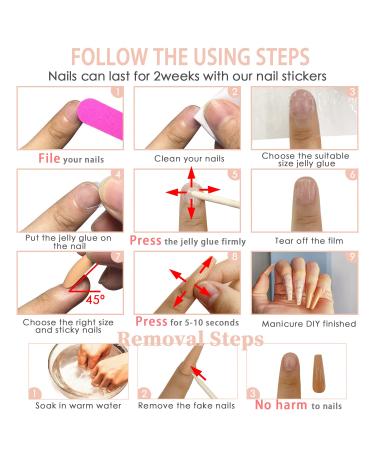 FOLLOW THE USING STEPS
Nails can last for 2weeks with our nail stickers

1
File your nails

2
Clean your nails

3
Choose the suitable size jelly glue

4
Put the jelly glue on the nail

5
Press the jelly glue firmly

6
Tear off the film

7
45°
Choose the right size and sticky nails

8
Press for 5-10 seconds

9
Manicure DIY finished

Removal Steps

1
Soak in warm water

2
Remove the fake nails

3
No harm to nails