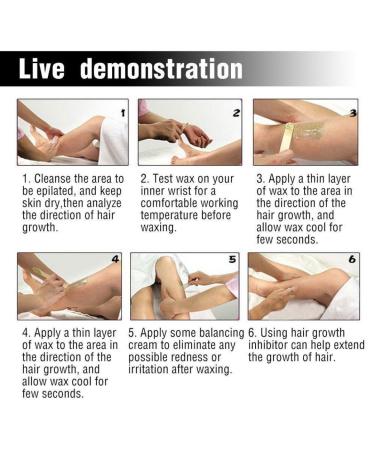 Live demonstration

1

2

3

1. Cleanse the area to be epilated, and keep skin dry,then analyze the direction of hair growth.

2. Test wax on your inner wrist for a comfortable working temperature before waxing.

3. Apply a thin layer of wax to the area in the direction of the hair growth, and allow wax cool for few seconds.

4

5

6

4. Apply a thin layer of wax to the area in the direction of the hair growth, and allow wax cool for few seconds.

5. Apply some balancing cream to eliminate any possible redness or irritation after waxing.

6. Using hair growth inhibitor can help extend the growth of hair.