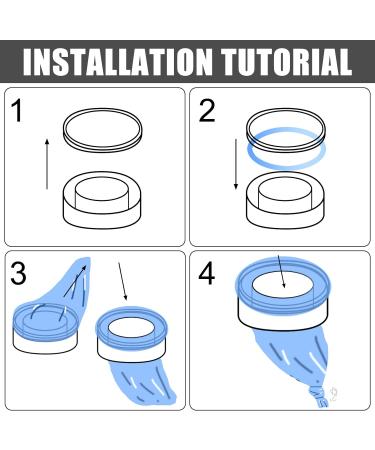 INSTALLATION TUTORIAL

1

2

3

4