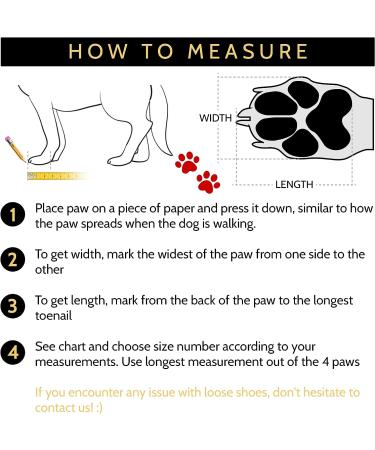 HOW TO MEASURE

WIDTH

LENGTH

1 Place paw on a piece of paper and press it down, similar to how the paw spreads when the dog is walking.

2 To get width, mark the widest of the paw from one side to the other

3 To get length, mark from the back of the paw to the longest toenail

4 See chart and choose size number according to your measurements. Use longest measurement out of the 4 paws

If you encounter any issue with loose shoes, don't hesitate to contact us! :)