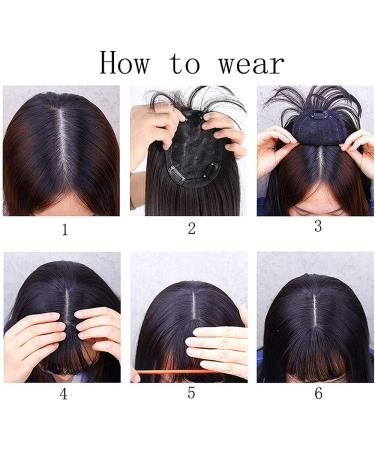 How to wear

1

2

3

4

5

6