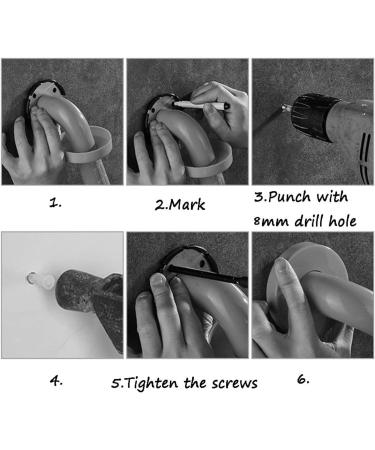 1.

2.Mark

3.Punch with 8mm drill hole

4.

5.Tighten the screws

6.