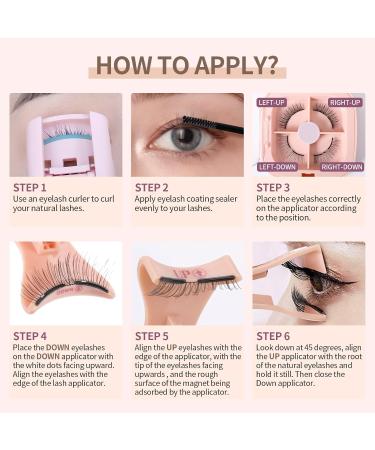 HOW TO APPLY?

STEP 1
Use an eyelash curler to curl your natural lashes.

STEP 2
Apply eyelash coating sealer evenly to your lashes.

LEFT-UP
RIGHT-UP
LEFT-DOWN
RIGHT-DOWN

STEP 3
Place the eyelashes correctly on the applicator according to the position.

STEP 4
Place the DOWN eyelashes on the DOWN applicator with the white dots facing upward. Align the eyelashes with the edge of the lash applicator.

STEP 5
Align the UP eyelashes with the edge of the applicator, with the tip of the eyelashes facing upwards , and the rough surface of the magnet being adsorbed by the applicator.

STEP 6
Look down at 45 degrees, align the UP applicator with the root of the natural eyelashes and hold it still. Then close the Down applicator.