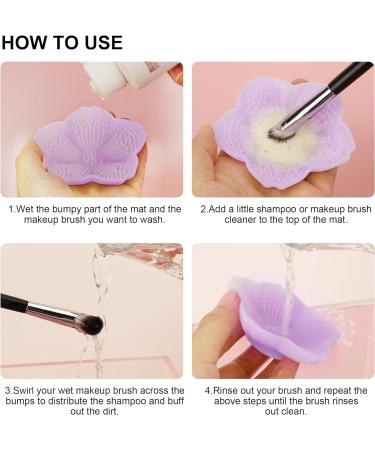 HOW TO USE

1.Wet the bumpy part of the mat and the makeup brush you want to wash.

2.Add a little shampoo or makeup brush cleaner to the top of the mat.

3.Swirl your wet makeup brush across the bumps to distribute the shampoo and buff out the dirt.

4.Rinse out your brush and repeat the above steps until the brush rinses out clean.